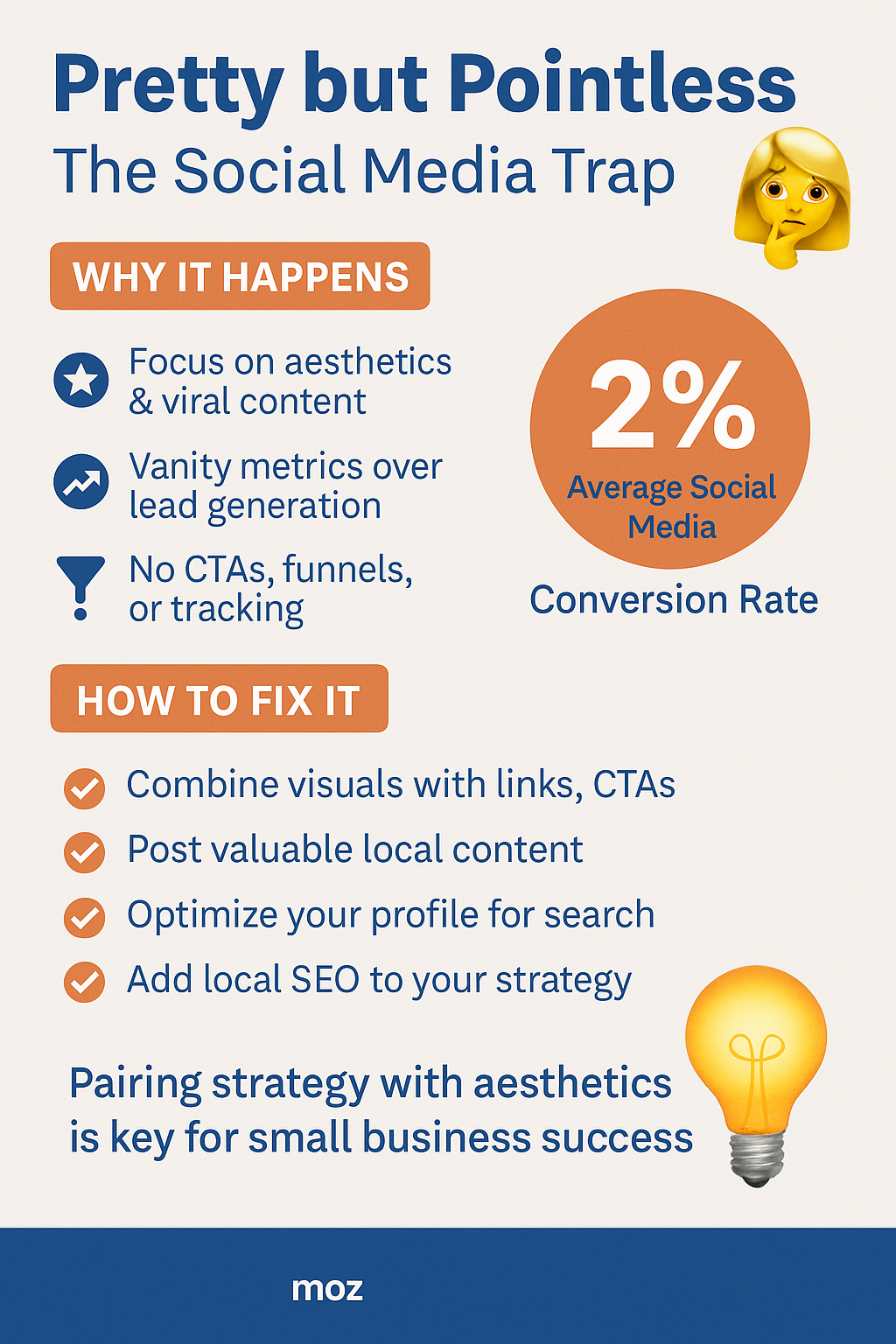 Pretty but Pointless
The Social Media Trap

WHY IT HAPPENS

Focus on aesthetics & viral content

Vanity metrics over lead generation

No CTAs, funnels, or tracking

2%
Average Social Media
Conversion Rate

HOW TO FIX IT

Combine visuals with links, CTAs

Post valuable local content

Optimize your profile for search

Add local SEO to your strategy

Pairing strategy with aesthetics is key for small business success

moz