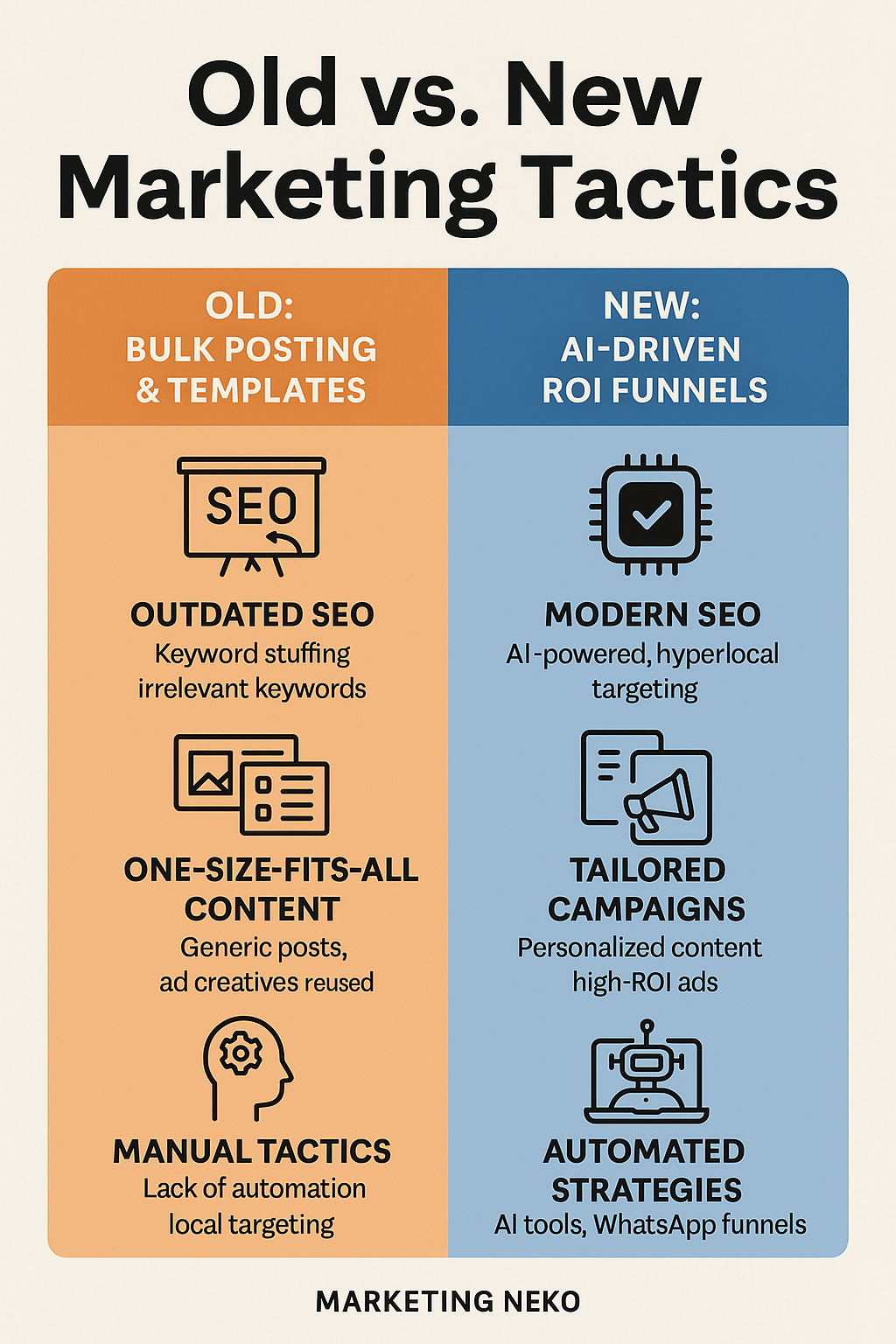 Old vs. New Marketing Tactics

OLD:
BULK POSTING
& TEMPLATES

SEO

OUTDATED SEO
Keyword stuffing irrelevant keywords

ONE-SIZE-FITS-ALL CONTENT
Generic posts, ad creatives reused

MANUAL TACTICS
Lack of automation local targeting

NEW:
AI-DRIVEN
ROI FUNNELS

MODERN SEO
AI-powered, hyperlocal targeting

TAILORED CAMPAIGNS
Personalized content high-ROI ads

AUTOMATED STRATEGIES
AI tools, WhatsApp funnels

MARKETING NEKO