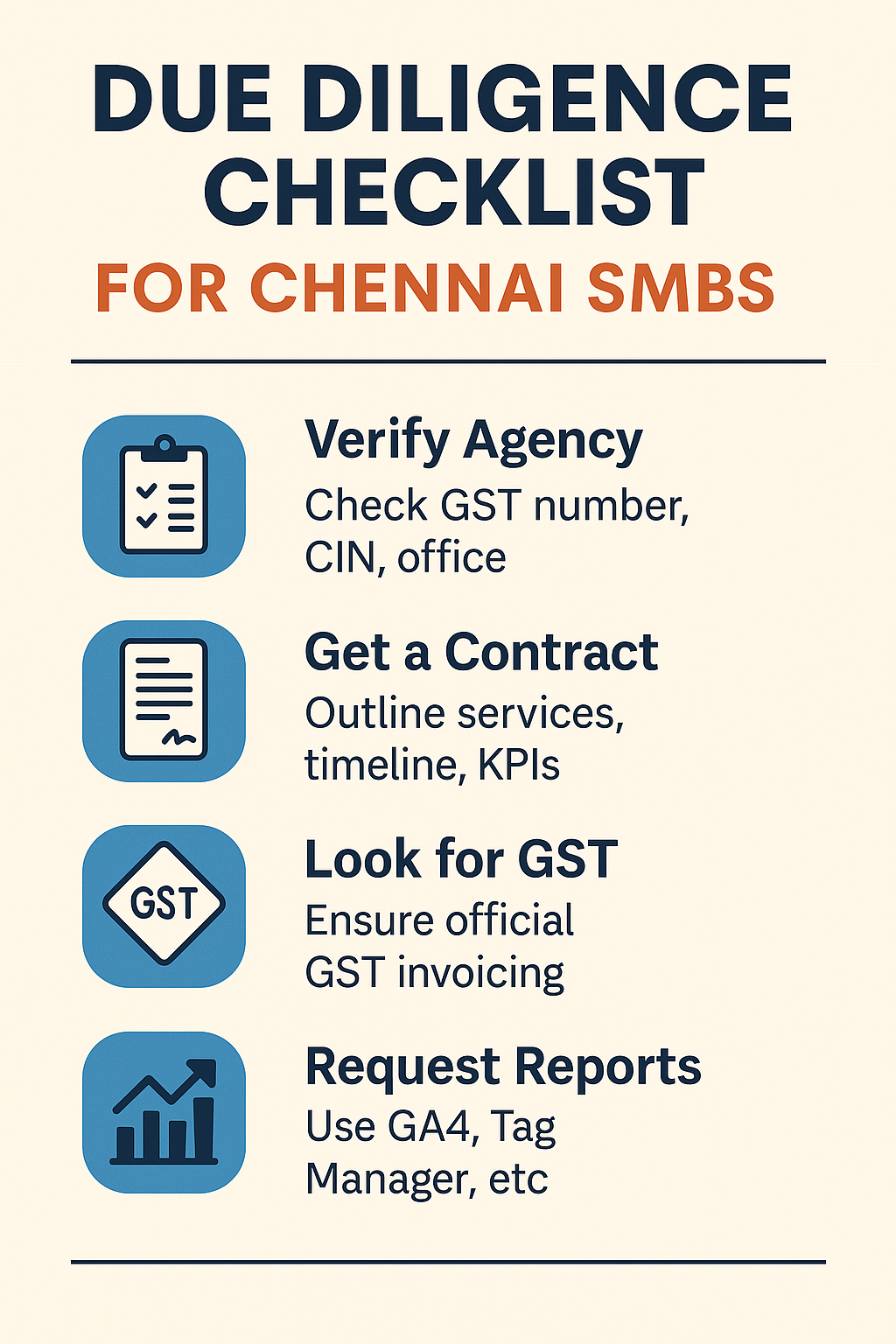 DUE DILIGENCE CHECKLIST
FOR CHENNAI SMBS

Verify Agency
Check GST number, CIN, office

Get a Contract
Outline services, timeline, KPIs

GST
Look for GST
Ensure official GST invoicing

Request Reports
Use GA4, Tag Manager, etc