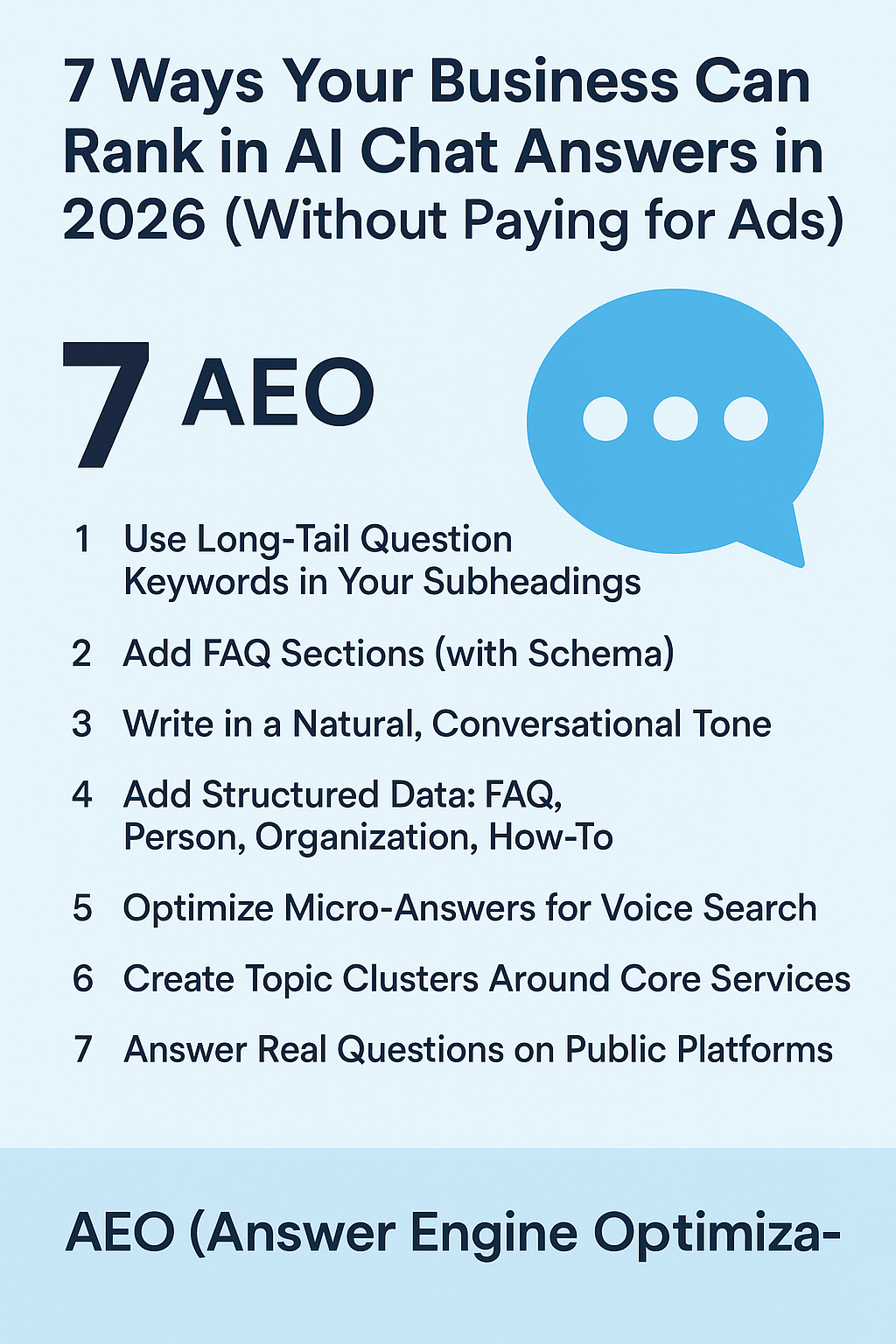 7 Ways Your Business Can Rank in AI Chat Answers in 2026 (Without Paying for Ads)

7 AEO

1 Use Long-Tail Question Keywords in Your Subheadings

2 Add FAQ Sections (with Schema)

3 Write in a Natural, Conversational Tone

4 Add Structured Data: FAQ, Person, Organization, How-To

5 Optimize Micro-Answers for Voice Search

6 Create Topic Clusters Around Core Services

7 Answer Real Questions on Public Platforms

AEO (Answer Engine Optimiza-